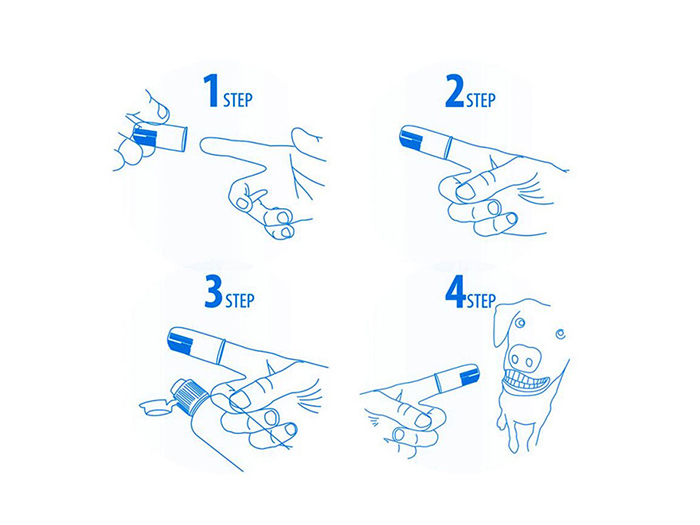 1 STEP

2 STEP

3 STEP

4 STEP