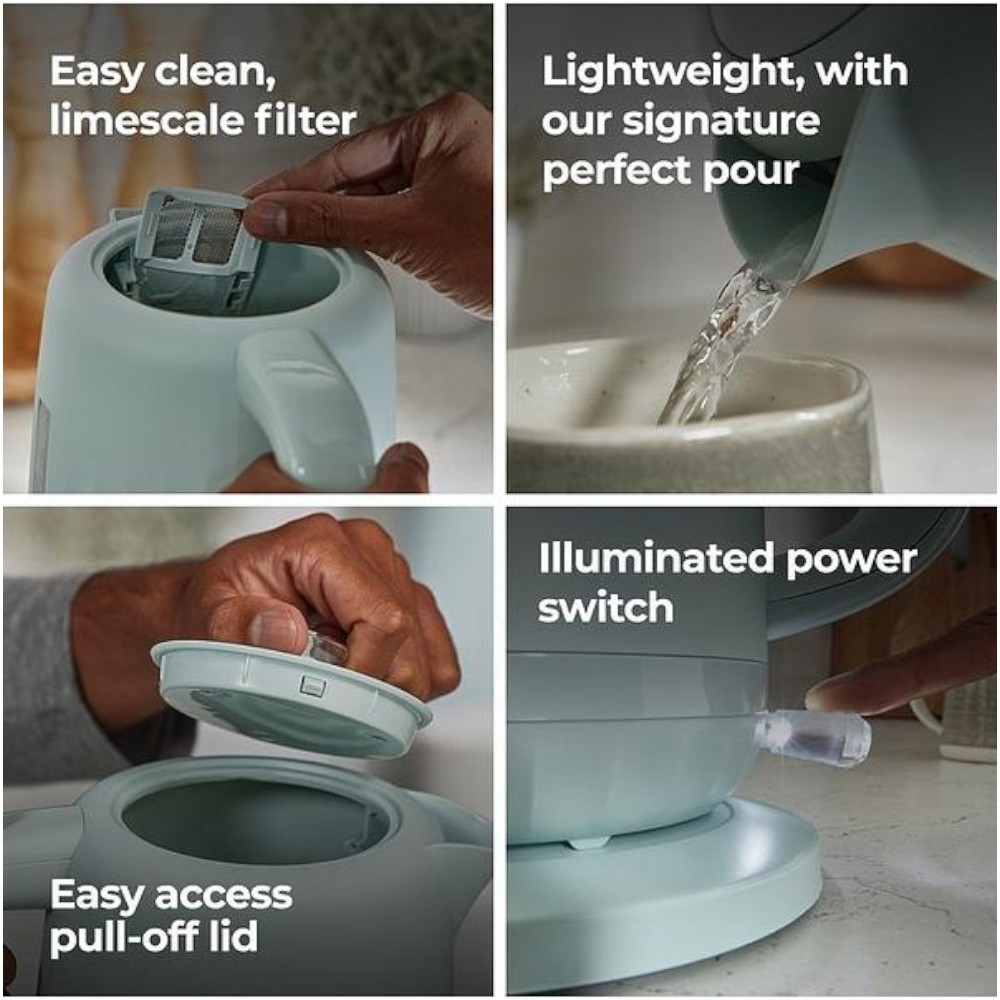 Easy clean, limescale filter

Lightweight, with our signature perfect pour

Easy access pull-off lid

Illuminated power switch