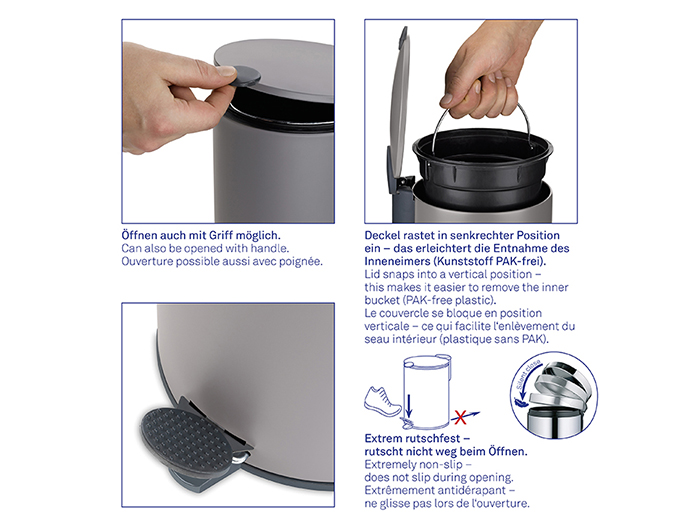 Öffnen auch mit Griff möglich.
Can also be opened with handle.
Ouverture possible aussi avec poignée.

Deckel rastet in senkrechter Position ein – das erleichtert die Entnahme des Inneneimers (Kunststoff PAK-frei).
Lid snaps into a vertical position – this makes it easier to remove the inner bucket (PAK-free plastic).
Le couvercle se bloque en position verticale – ce qui facilite l'enlèvement du seau intérieur (plastique sans PAK).

Silent close

Extrem rutschfest – rutscht nicht weg beim Öffnen.
Extremely non-slip – does not slip during opening.
Extrêmement antidérapant – ne glisse pas lors de l'ouverture.