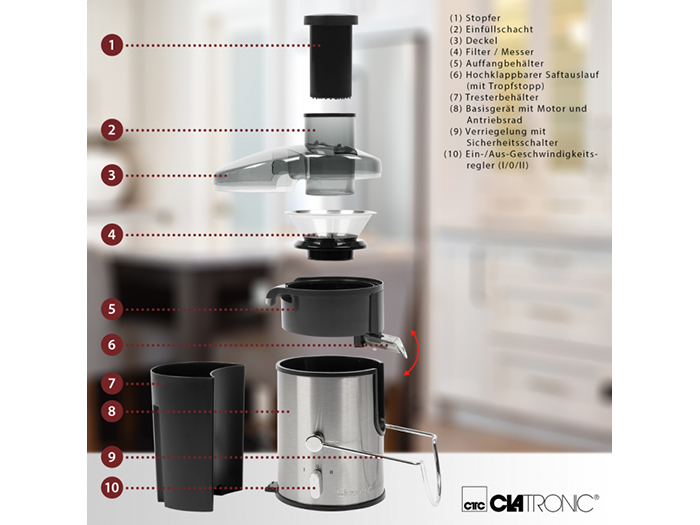 1
2
3
4
5
6
7
8
9
10

(1) Stopfer
(2) Einfüllschacht
(3) Deckel
(4) Filter / Messer
(5) Auffangbehälter
(6) Hochklappbarer Saftauslauf (mit Tropfstopp)
(7) Tresterbehälter
(8) Basisgerät mit Motor und Antriebsrad
(9) Verriegelung mit Sicherheitsschalter
(10) Ein-/Aus-Geschwindigkeitsregler (I/0/II)

CTC CLATRONIC®